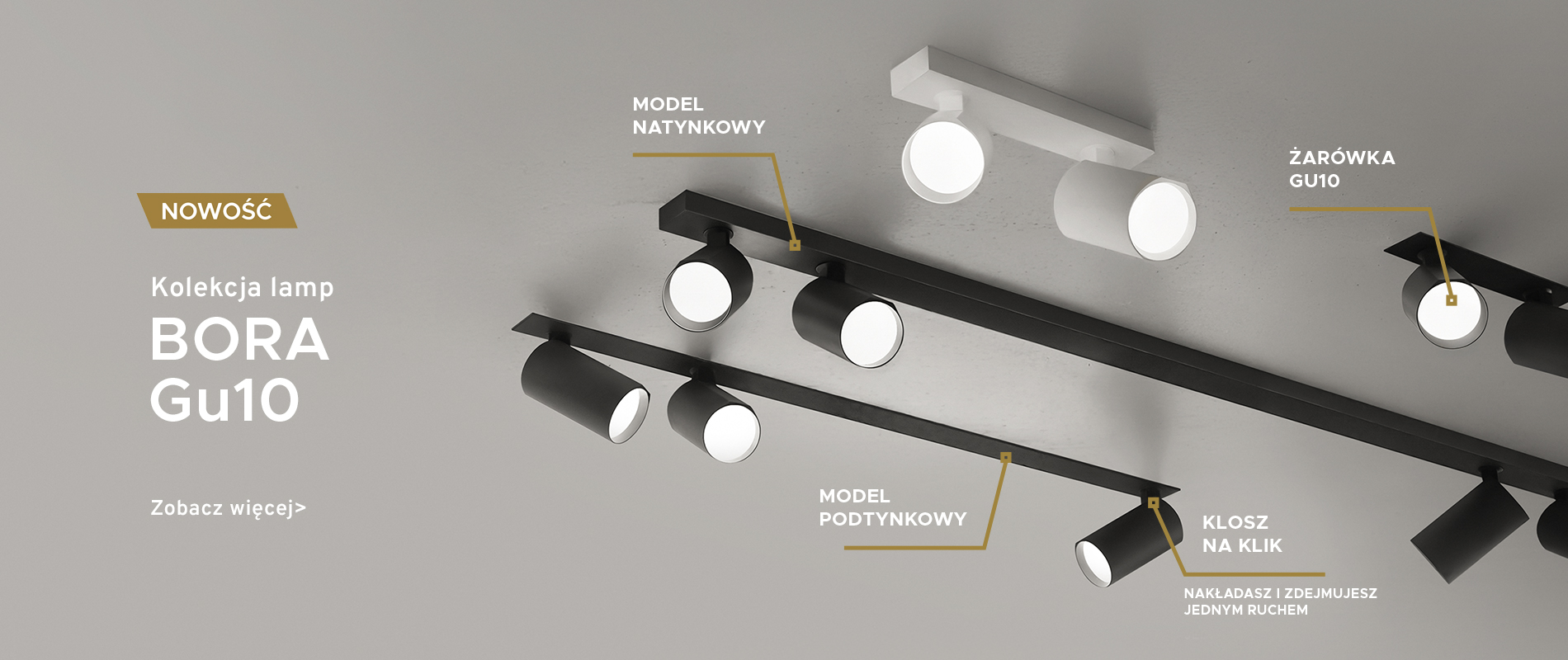 NOWOŚĆ

Kolekcja lamp
BORA
Gu10

Zobacz więcej>

MODEL
NATYNKOWY

ŻARÓWKA
GU10

MODEL
PODTYNKOWY

KLOSZ
NA KLIK

NAKŁADASZ I ZDEJMUJESZ
JEDNYM RUCHEM